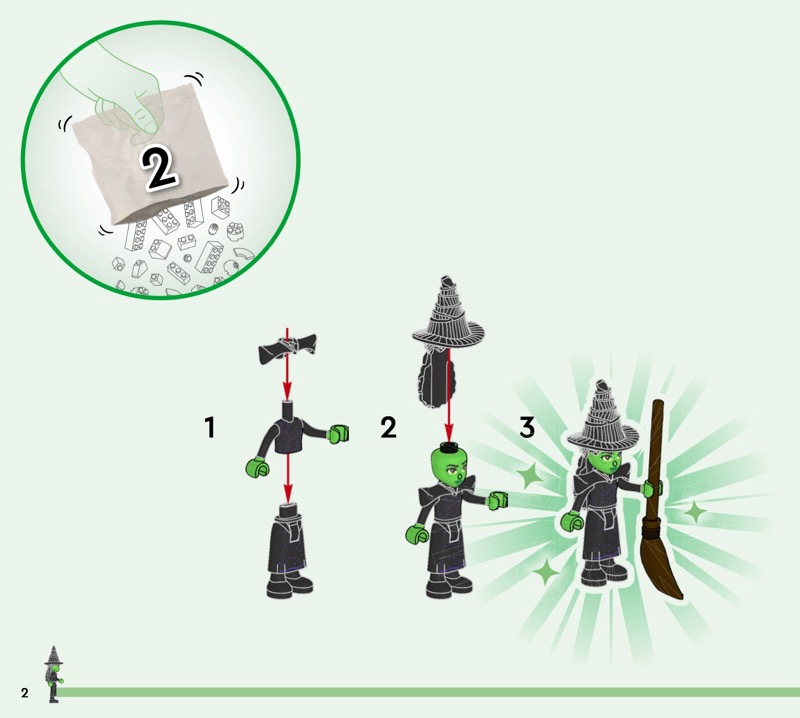 2

1

2

3

2