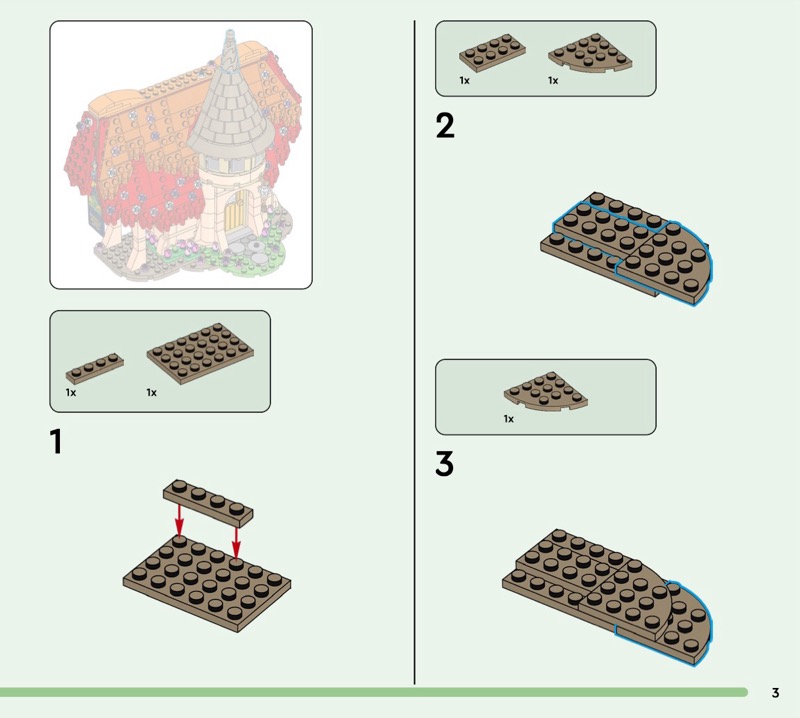 1x 1x

1

1x 1x

2

1x

3

3