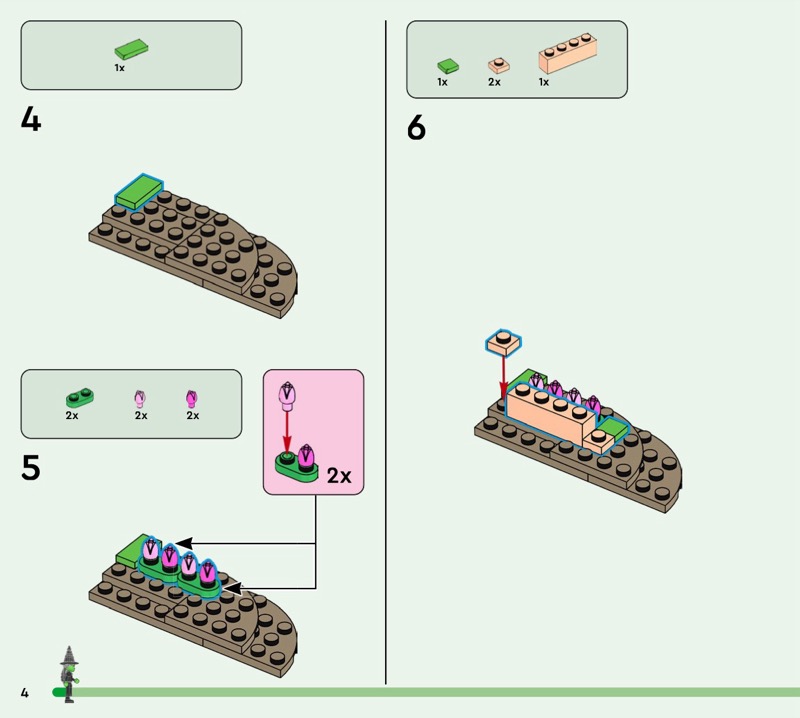 1x

4

2x 2x 2x

5

2x

1x 2x 1x

6

4