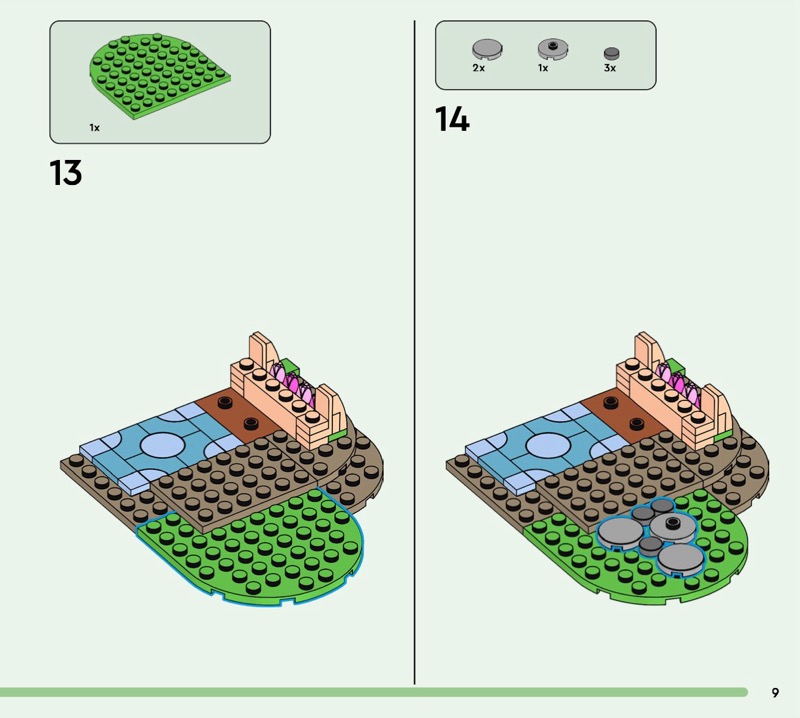 1x

13

2x 1x 3x

14

9