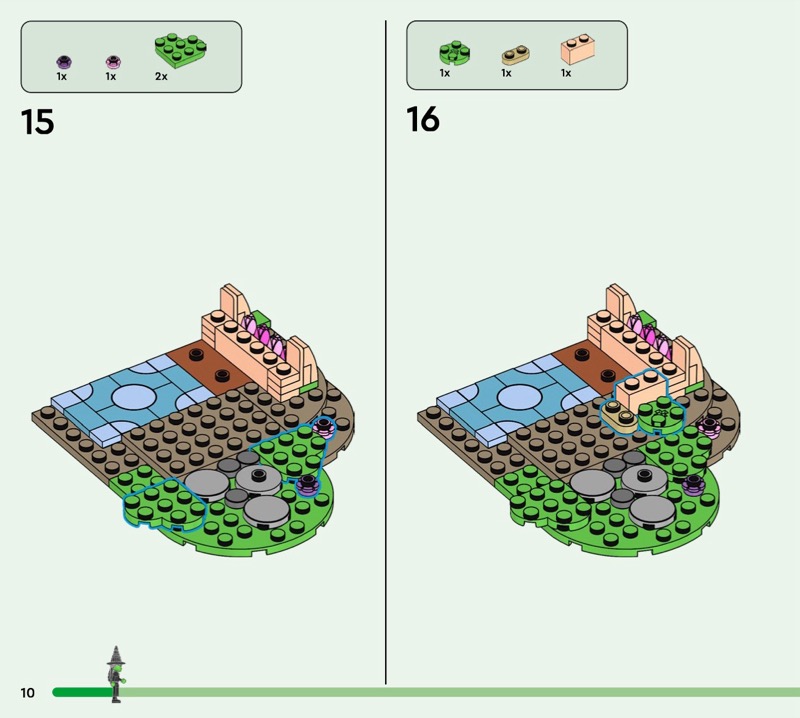 1x 1x 2x

15

1x 1x 1x

16

10