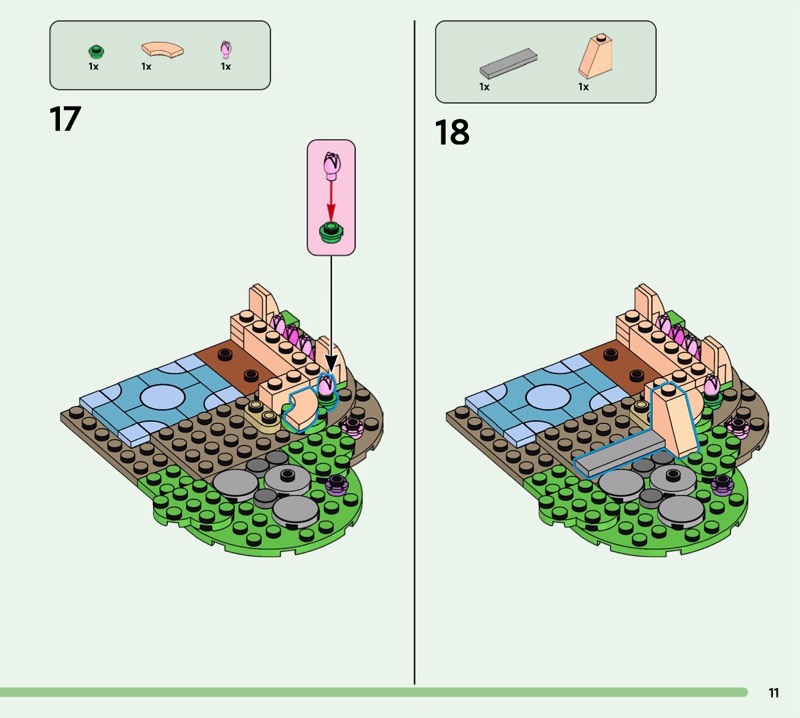 1x 1x 1x

17

1x 1x

18

11