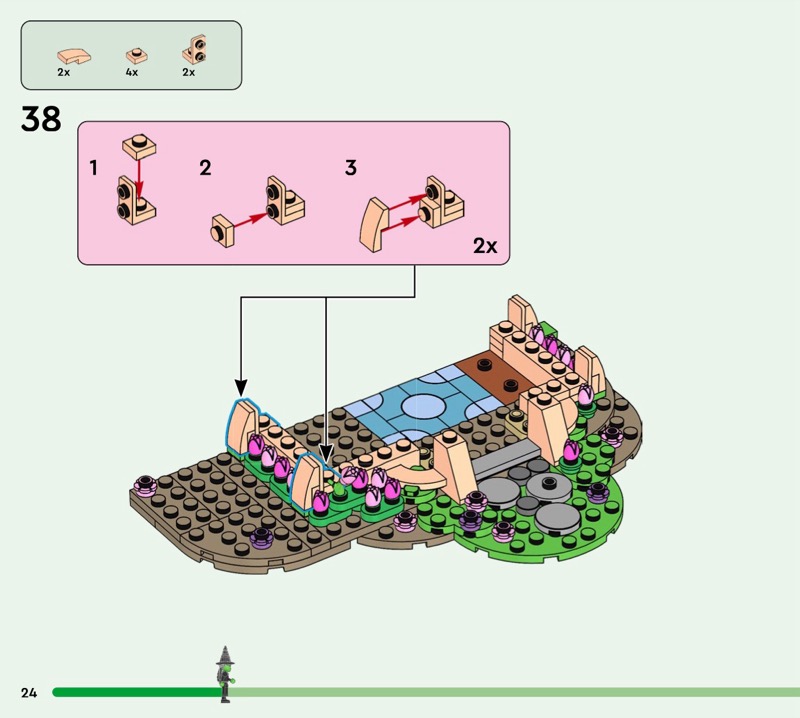 2x 4x 2x

38

1

2

3

2x

24