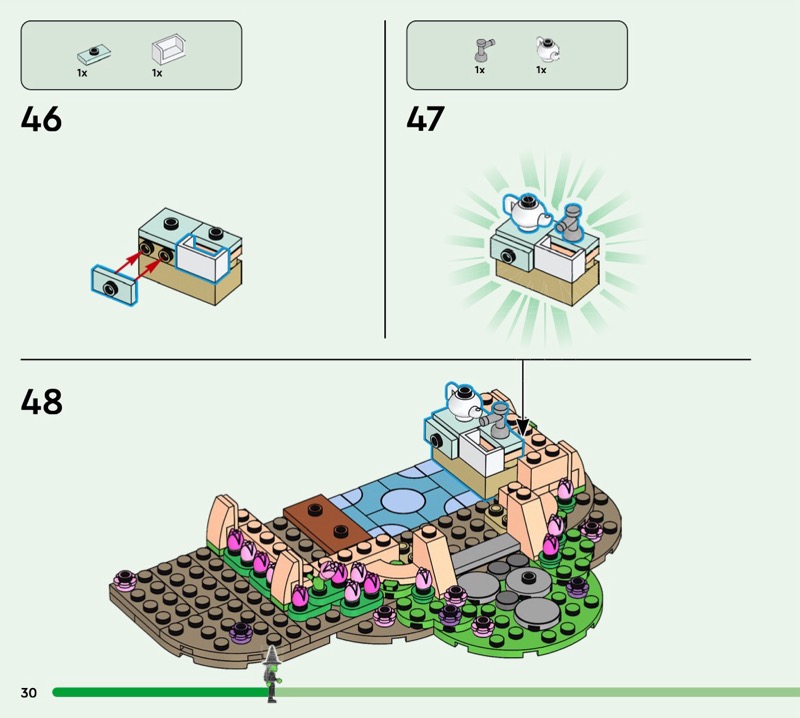 1x 1x

46

1x 1x

47

48

30