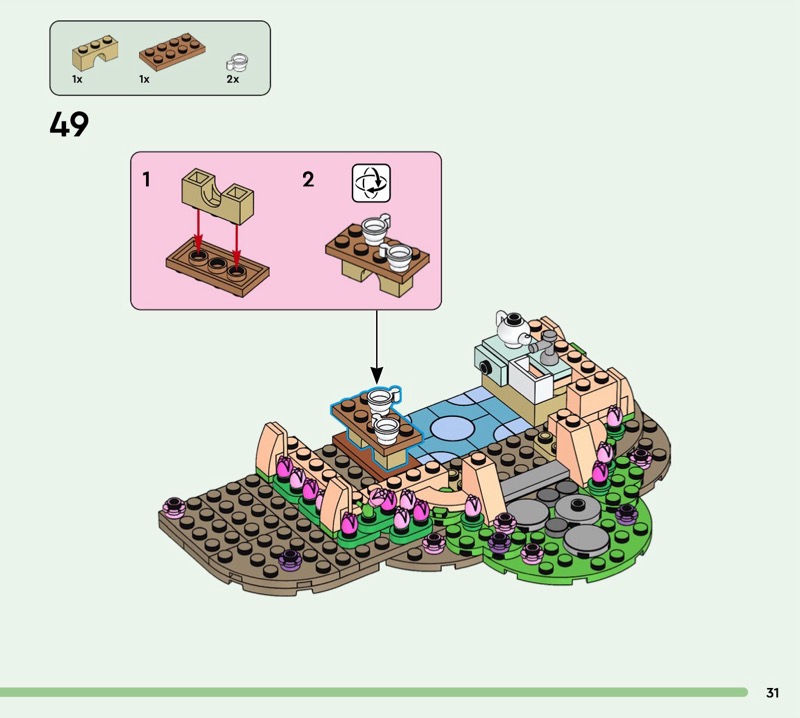 1x 1x 2x

49

1

2

31