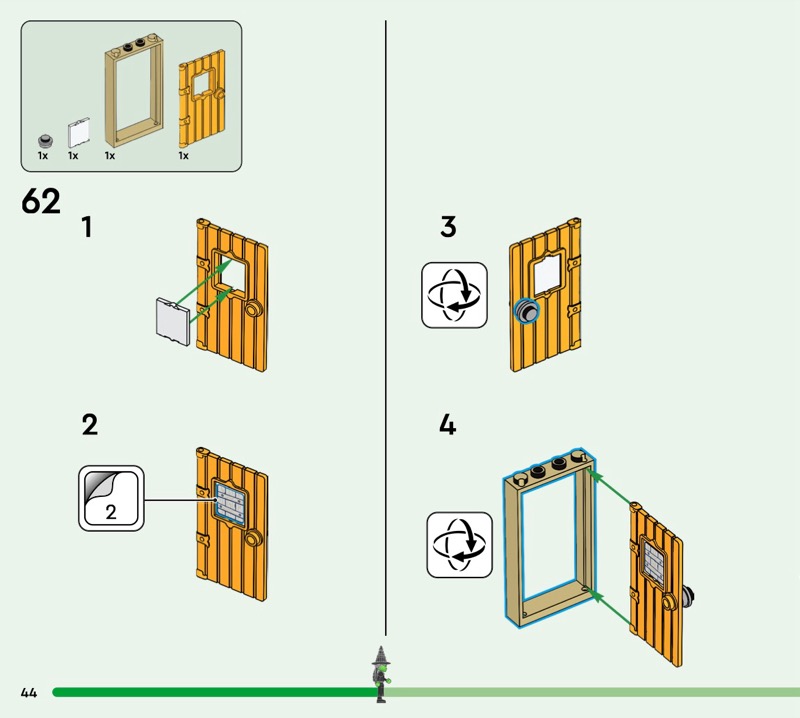 1x 1x 1x 1x

62

1

2

2

3

4

44