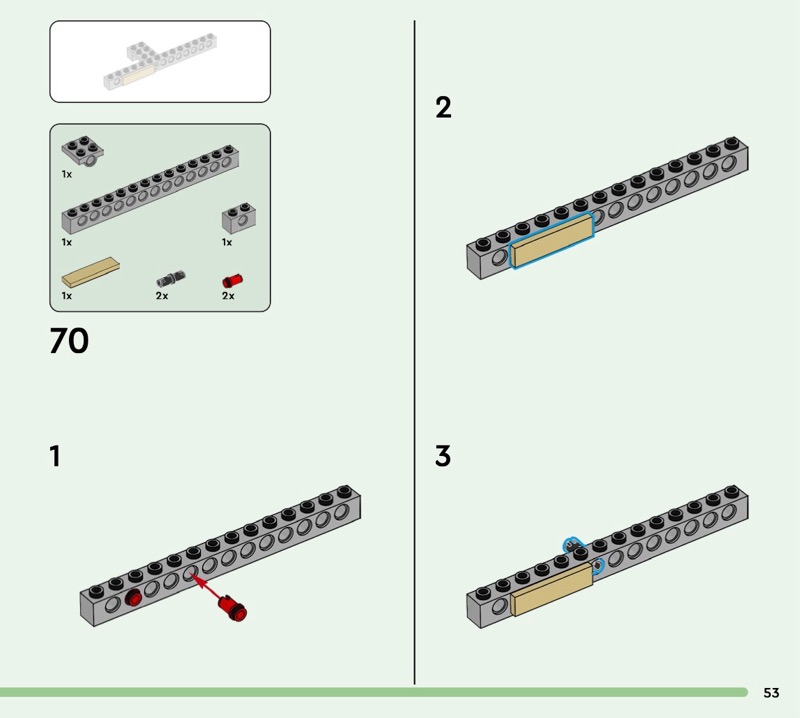 1x

1x

1x

1x

2x

2x

70

1

2

3

53