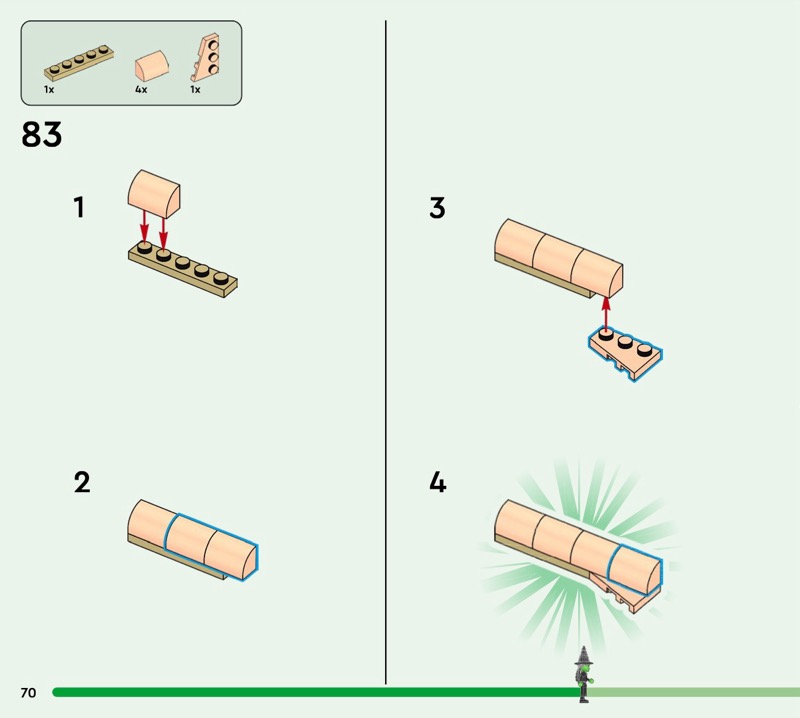 1x
4x
1x

83

1

2

3

4

70