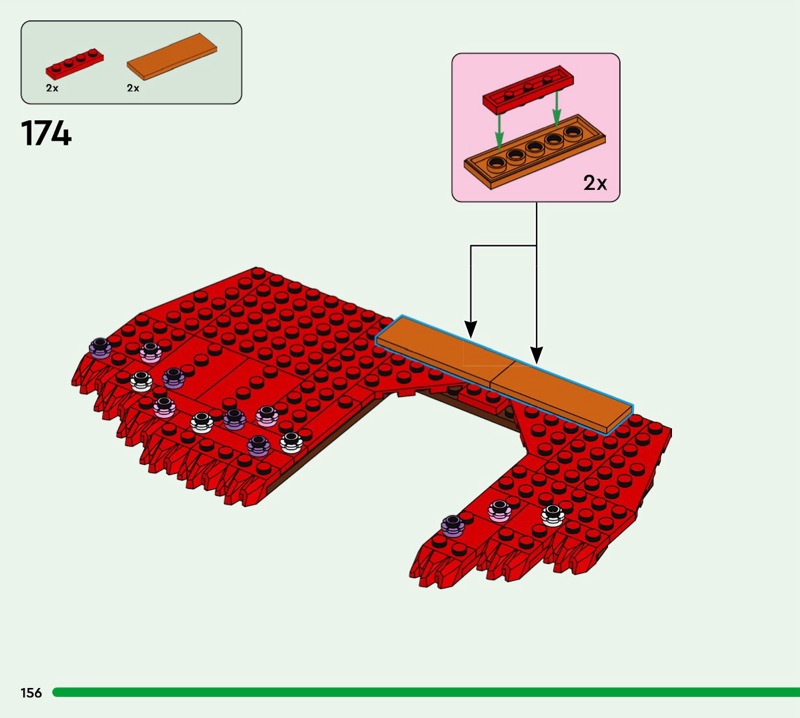 2x
2x

174

2x

156