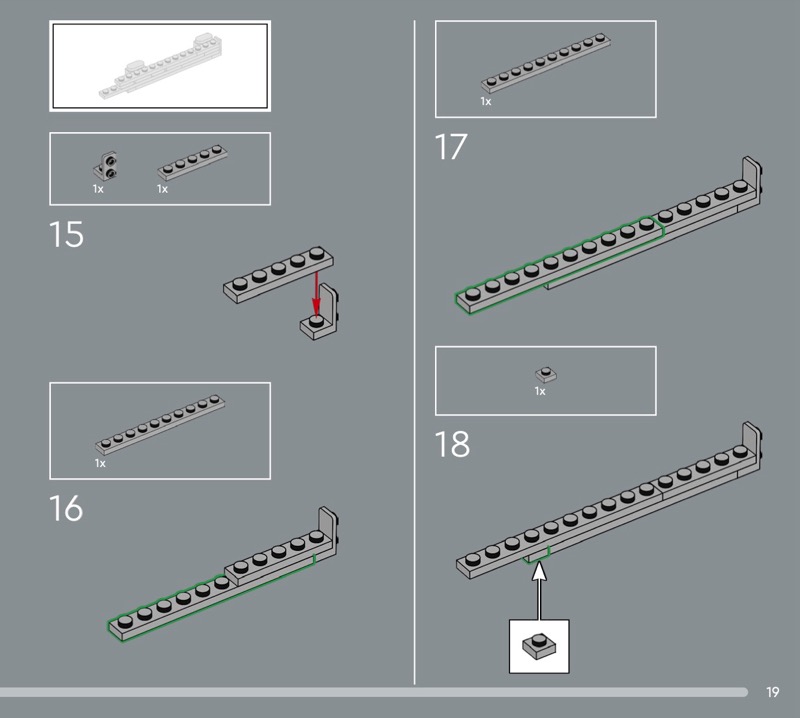 1x 1x

15

1x

16

1x

17

1x

18

19