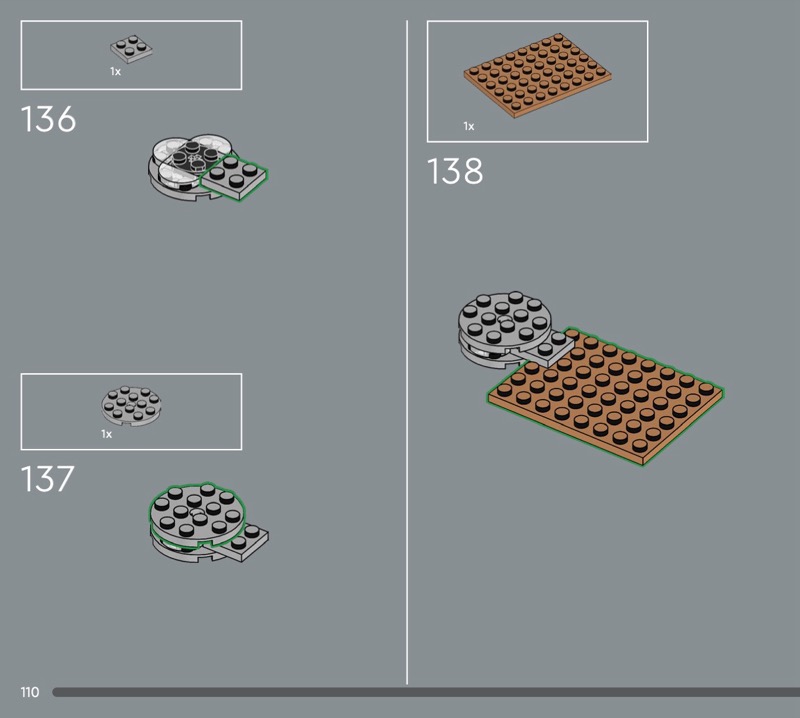 1x

136

1x

137

1x

138

110