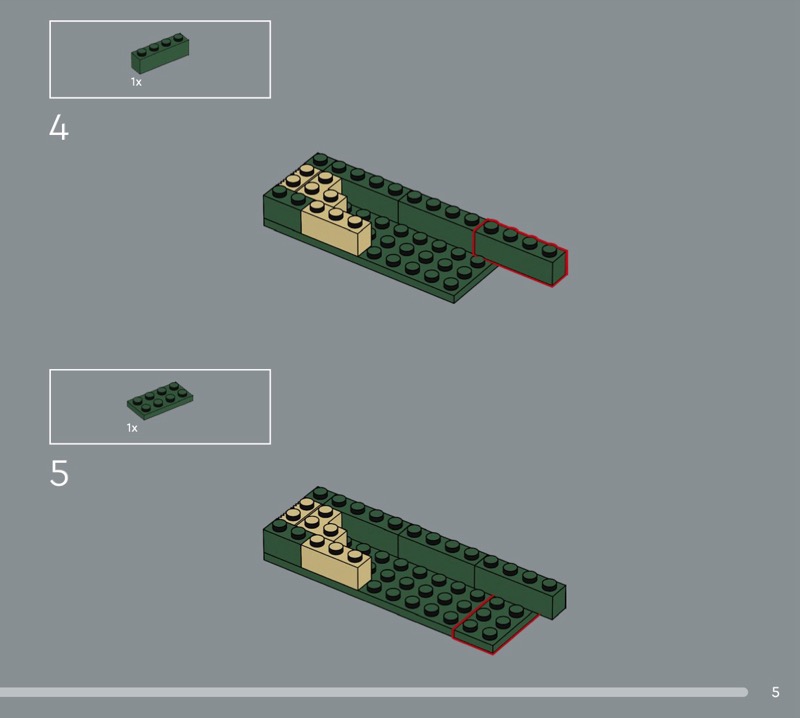 1x

4

1x

5

5