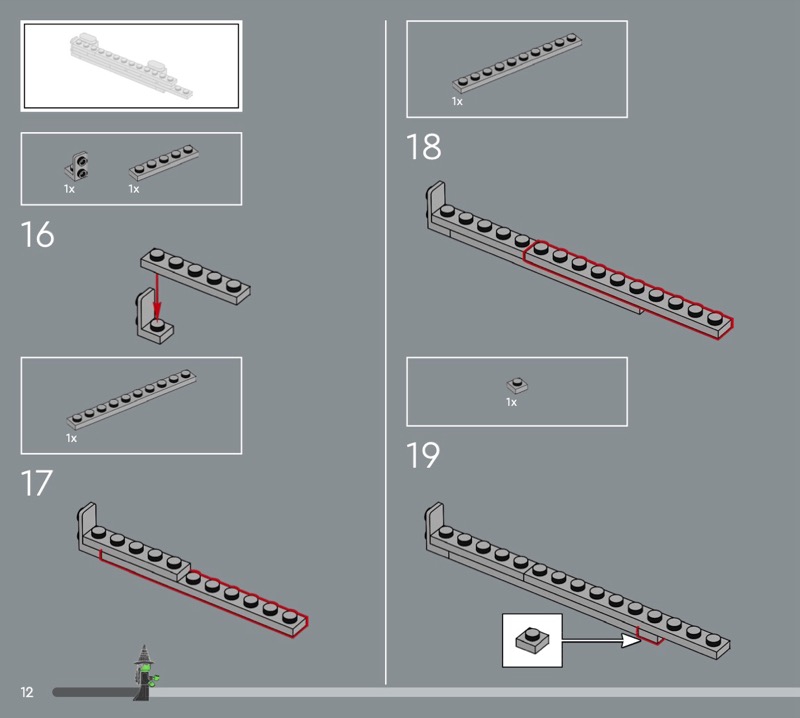 1x 1x

16

1x

17

1x

18

1x

19

12