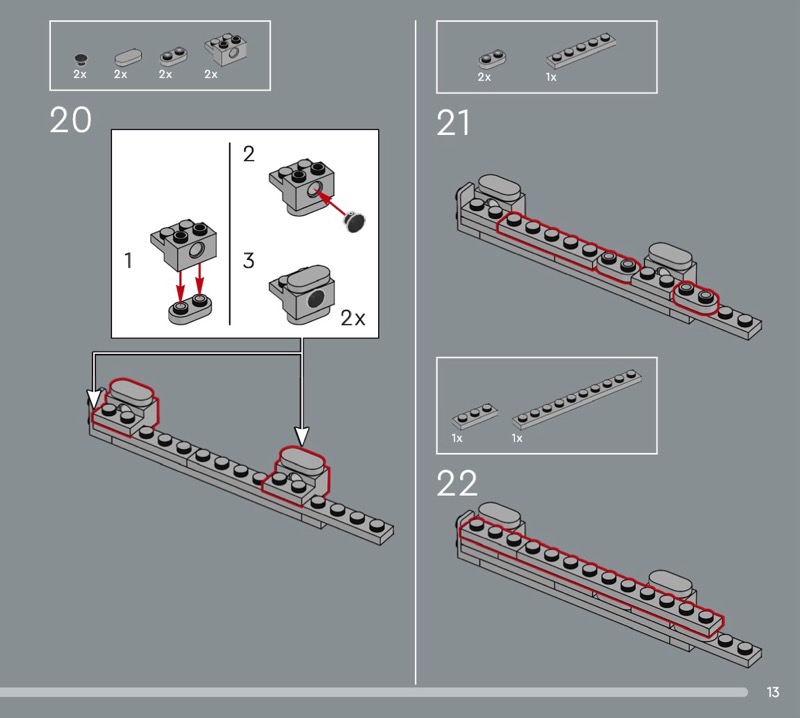 2x 2x 2x 2x

20

1

2

3

2x

2x 1x

21

1x 1x

22

13