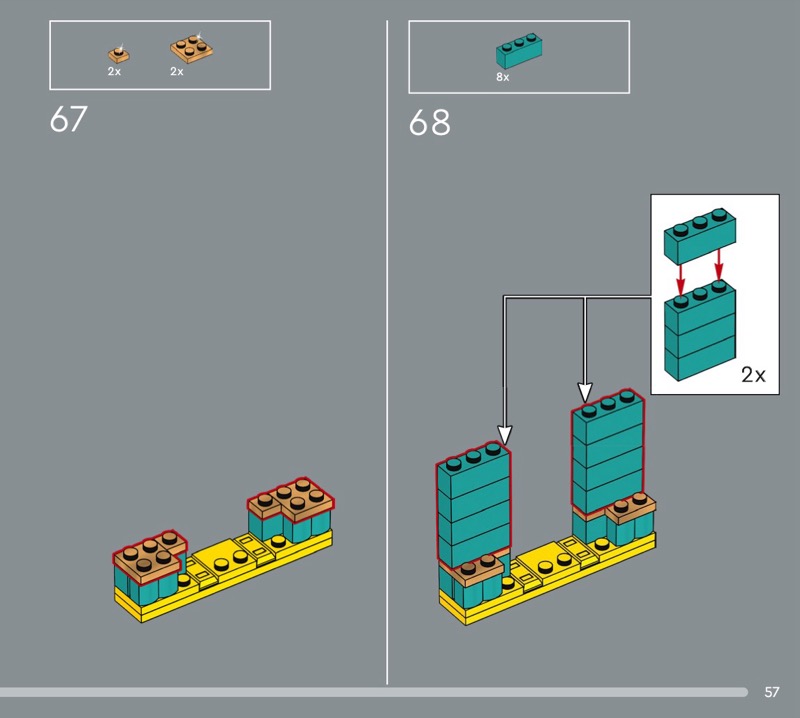 2x 2x

67

8x

68

2x

57