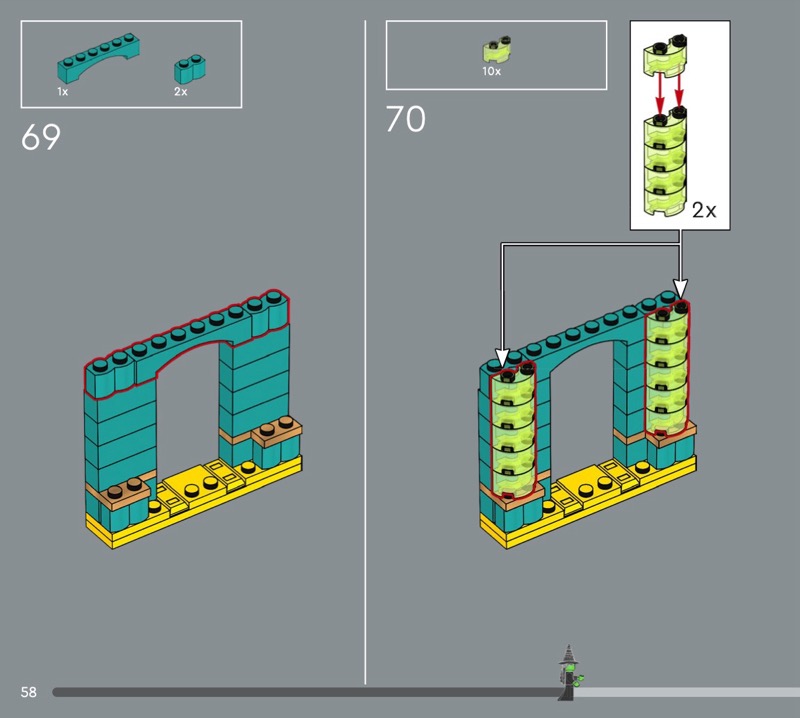 1x

2x

69

10x

70

2x

58