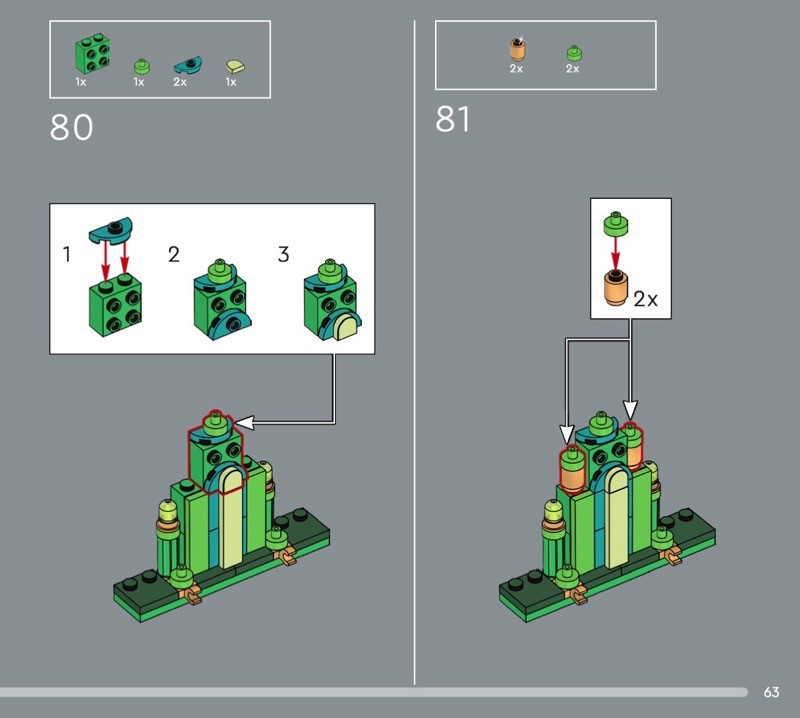 1x 1x 2x 1x

80

1 2 3

2x 2x

81

2x

63