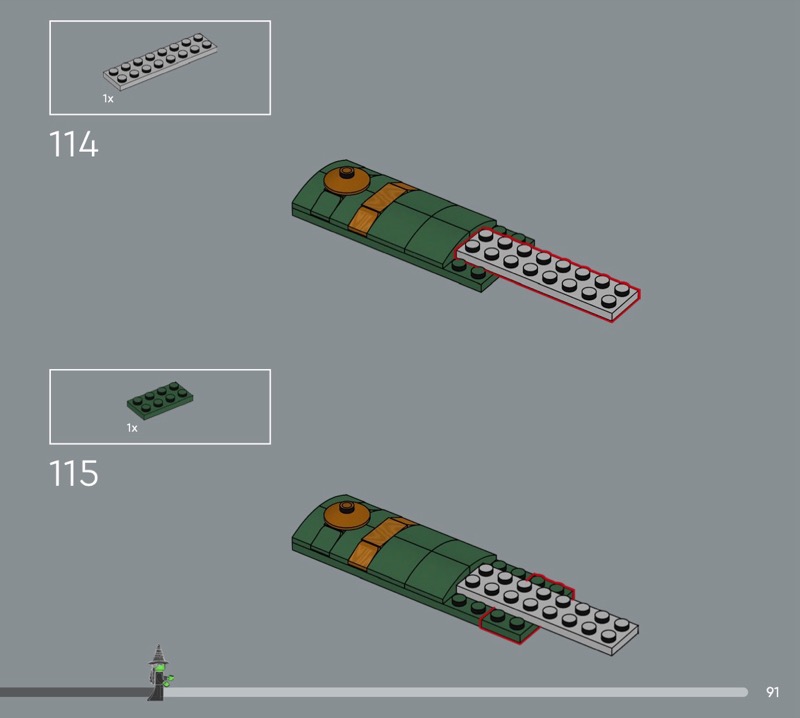 1x

114

1x

115

91