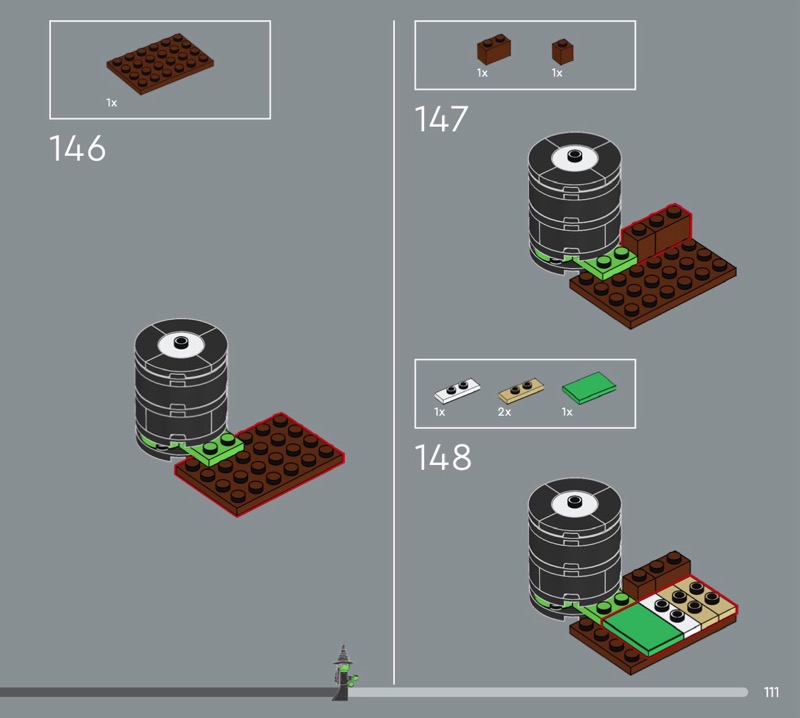 1x

146

1x 1x

147

1x 2x 1x

148

111