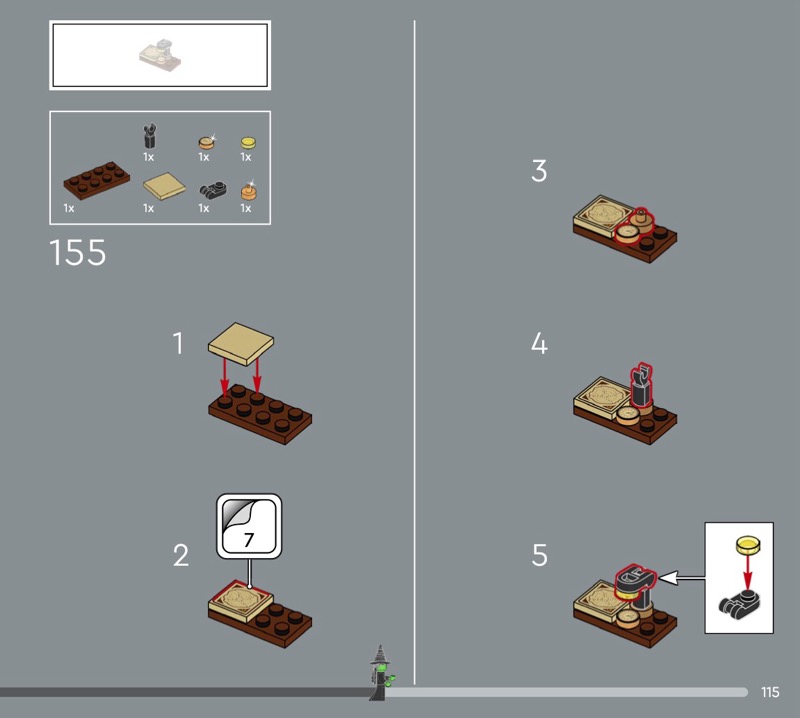 1x
1x
1x
1x
1x
1x
1x

155

1

2

7

3

4

5

115