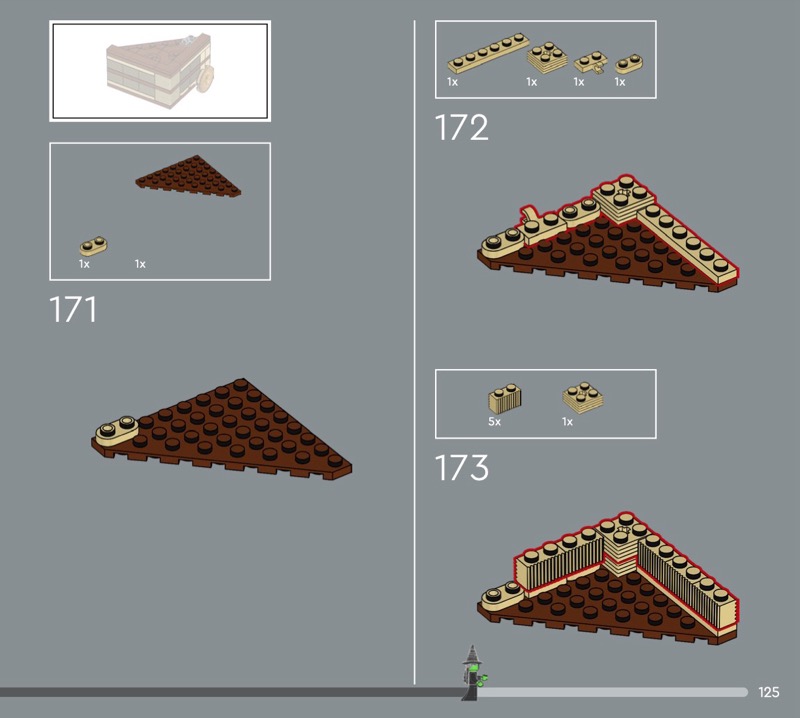 1x 1x

171

1x 1x 1x 1x

172

5x 1x

173

125