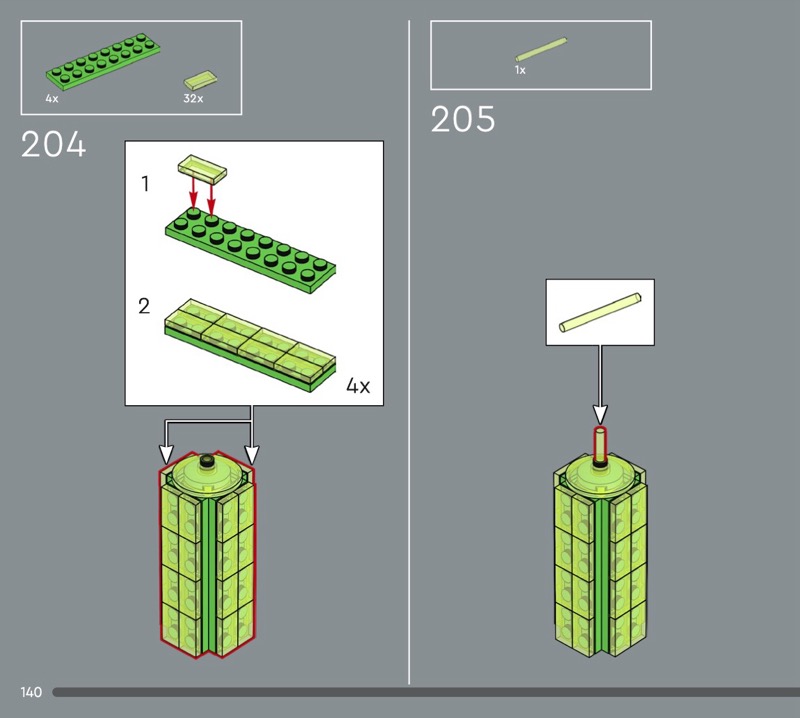 4x

32x

204

1

2

4x

1x

205

140