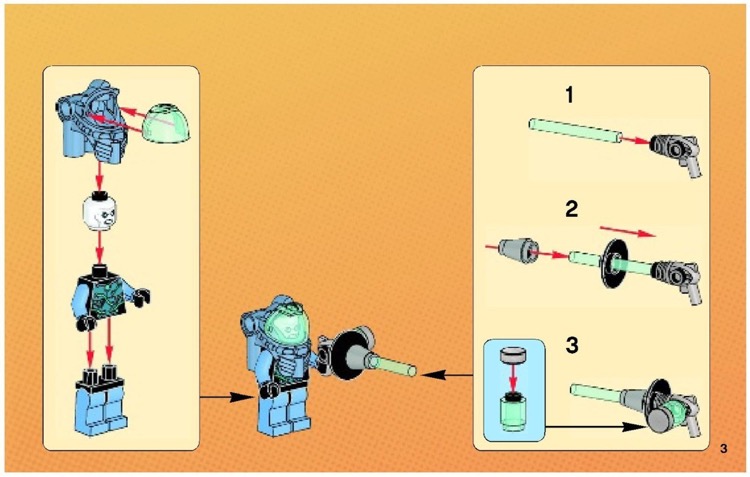 1

2

3

3