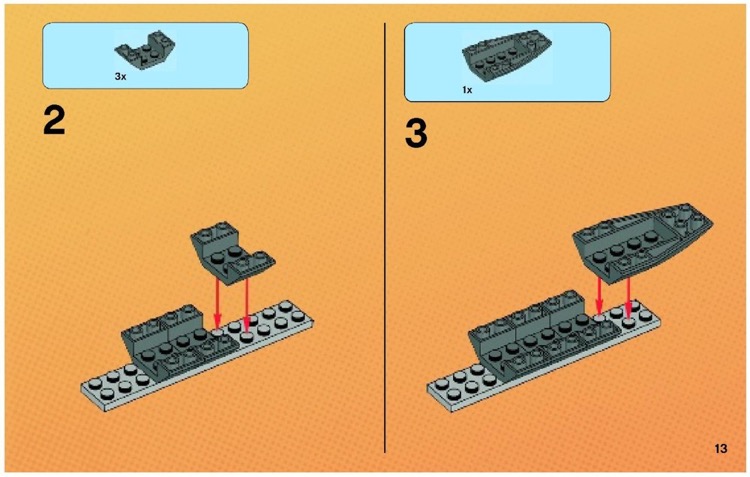 3x

2

1x

3

13