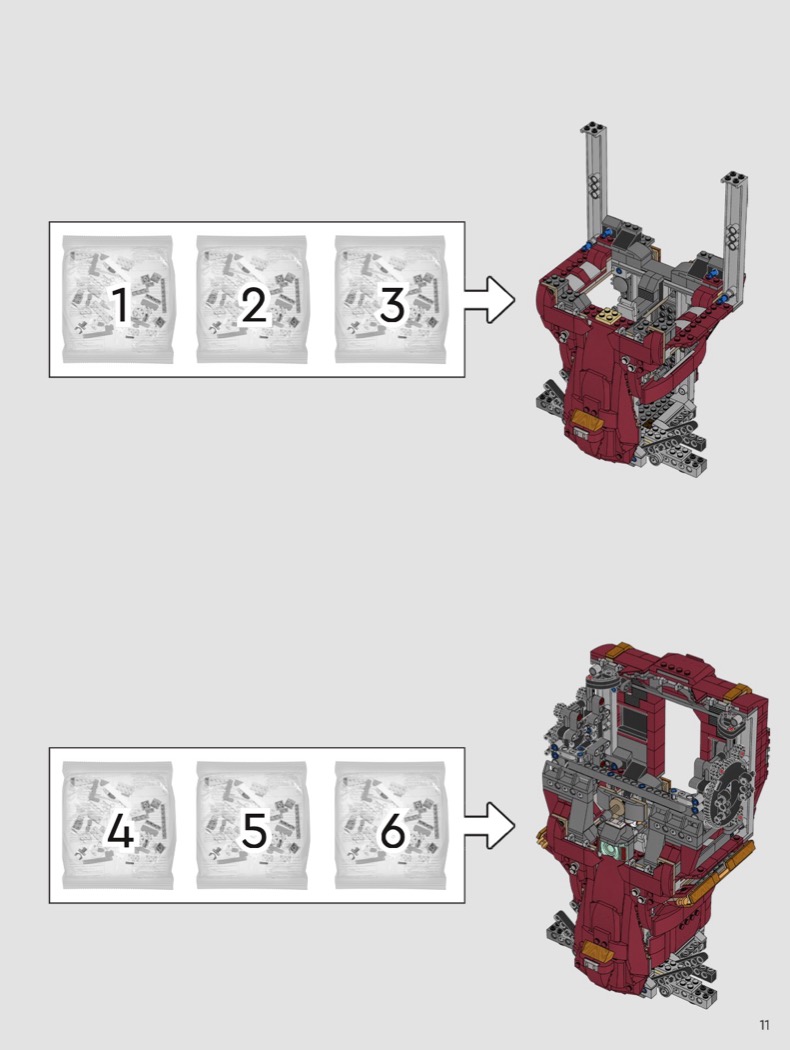 1 2 3

4 5 6

11