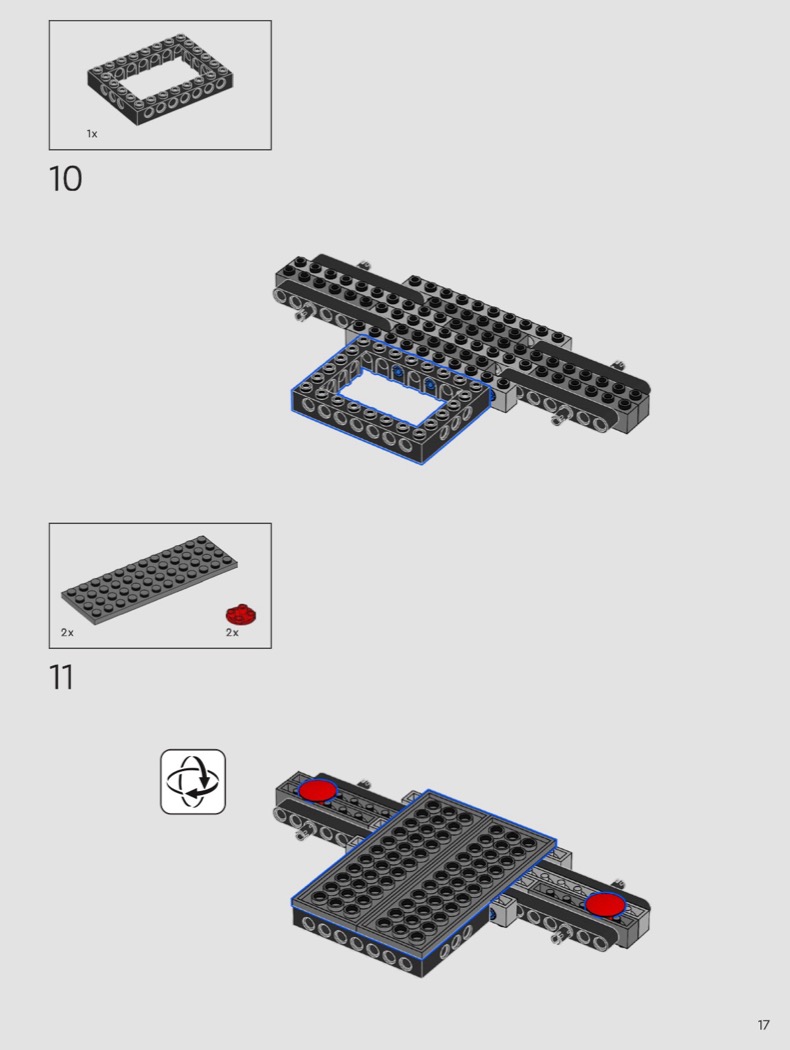 1x

10

2x

2x

11

17