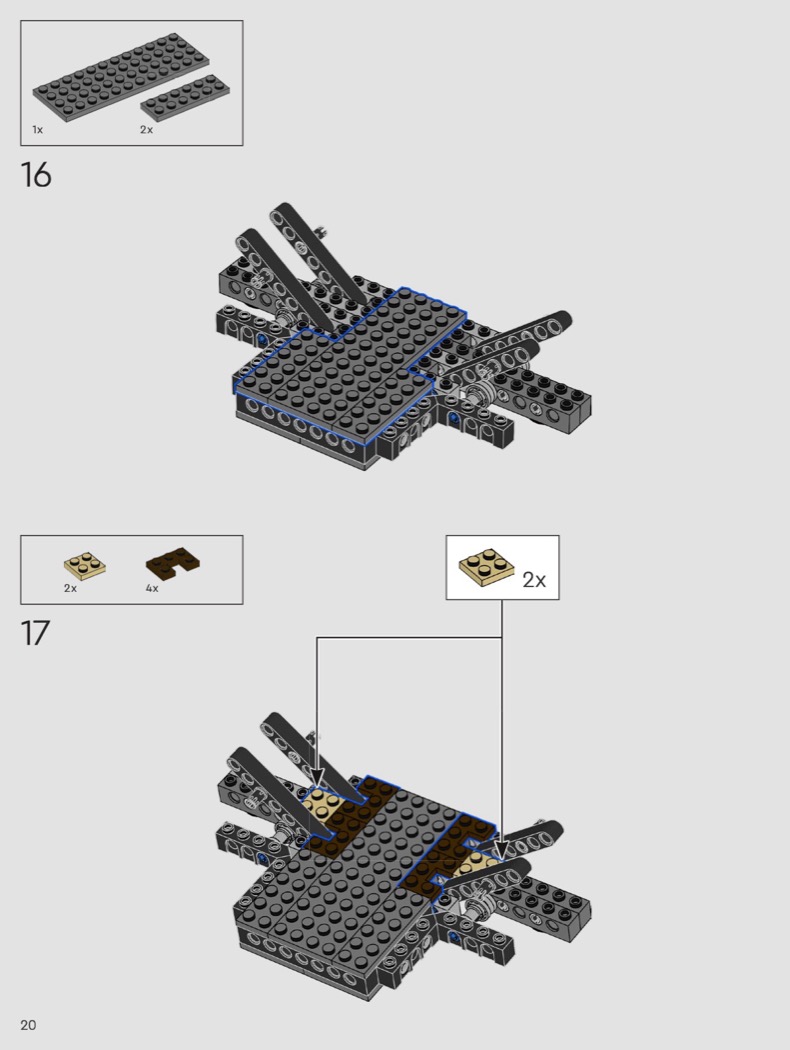 1x 2x

16

2x 4x

2x

17

20