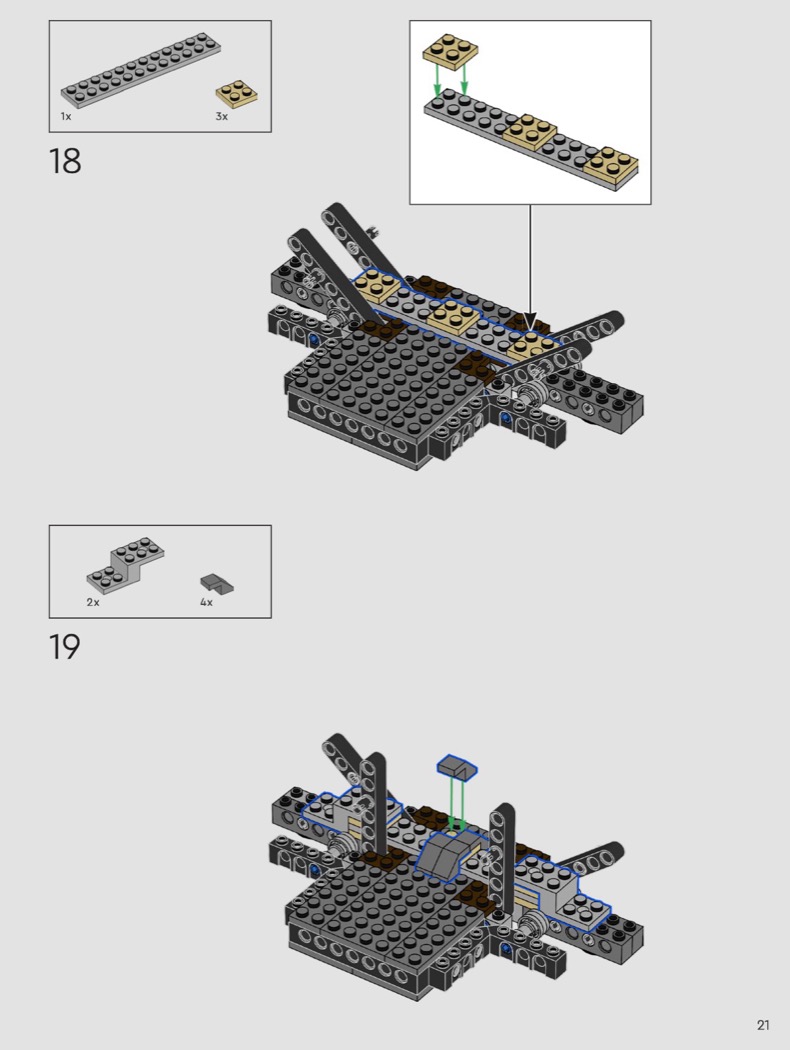 1x
3x
18

2x
4x
19

21