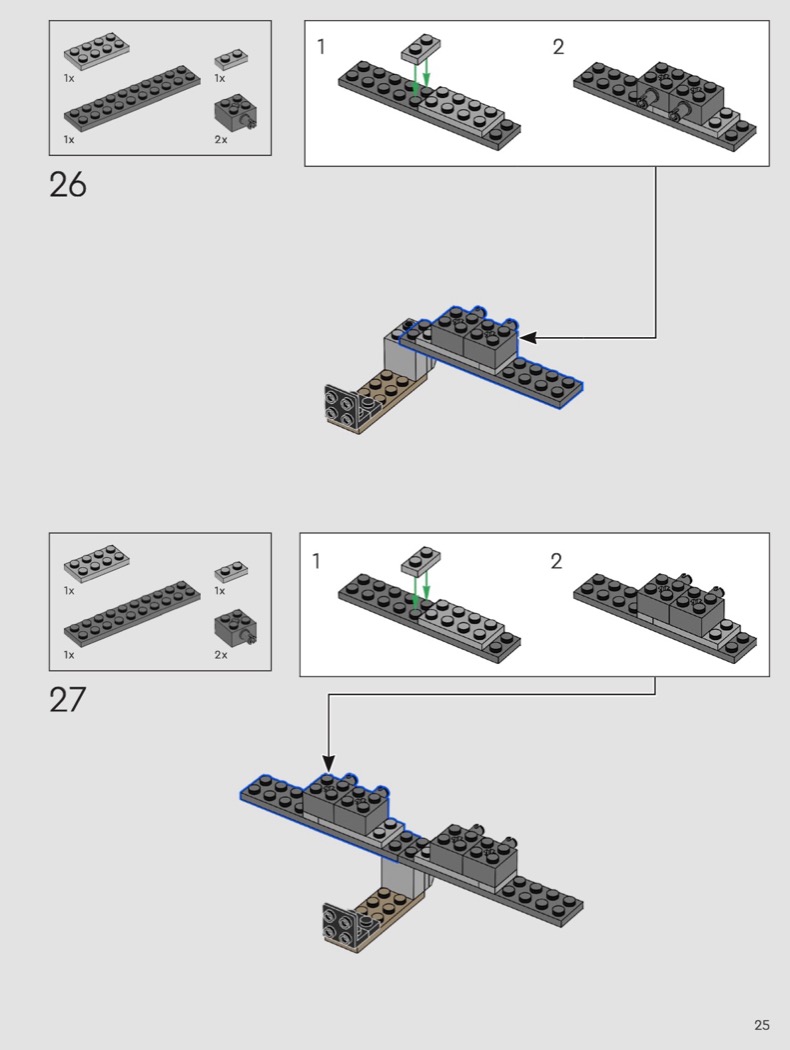 1x
1x
1x
2x

26

1
2

1x
1x
1x
2x

27

1
2

25