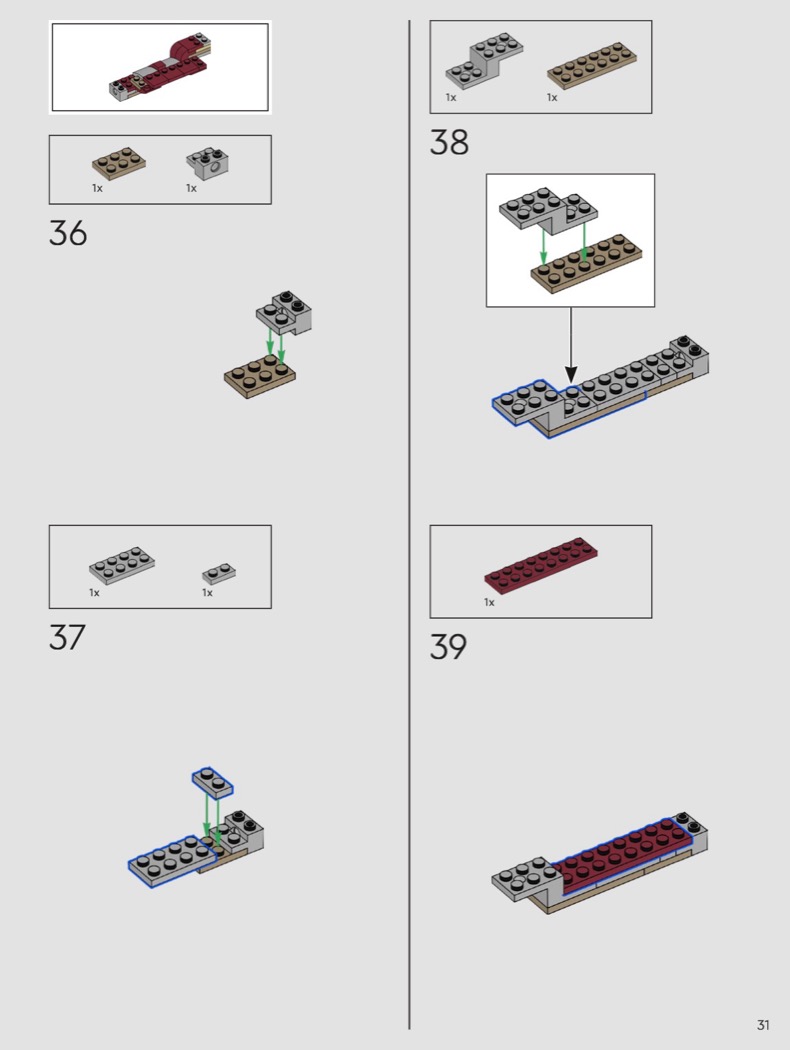 1x
1x
36

1x
1x
37

1x
1x
38

1x
39

31