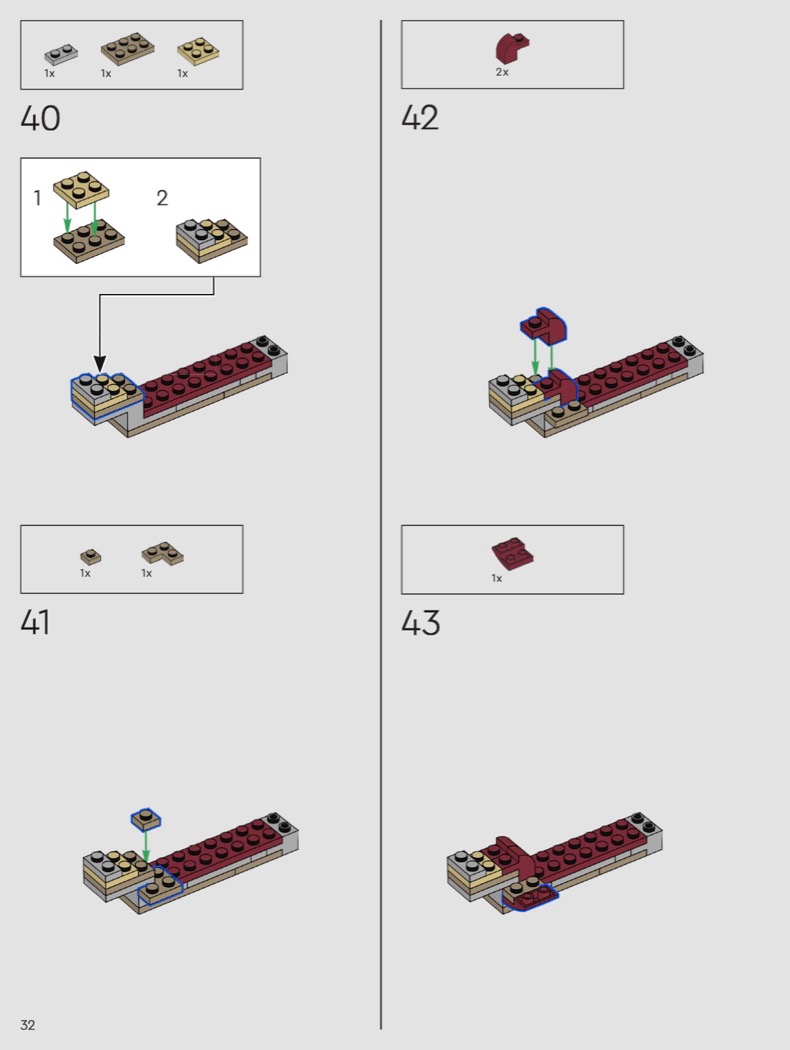 1x 1x 1x

40

1

2

1x 1x

41

2x

42

1x

43

32