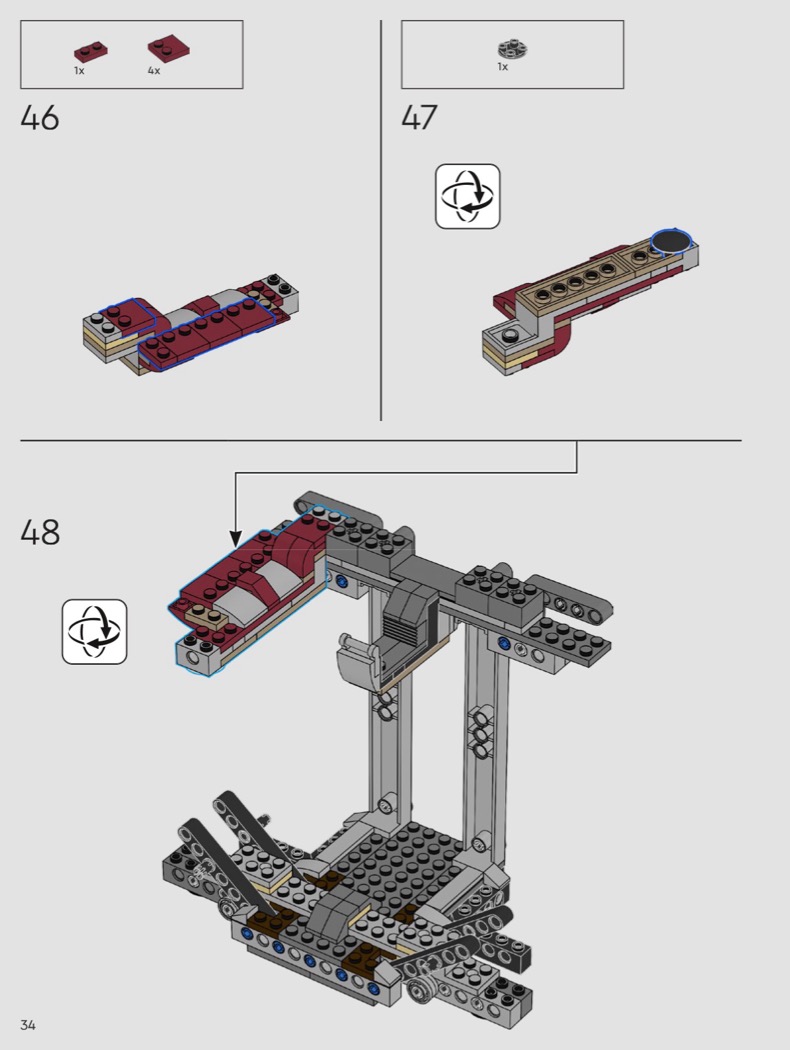 1x 4x

46

1x

47

48

34