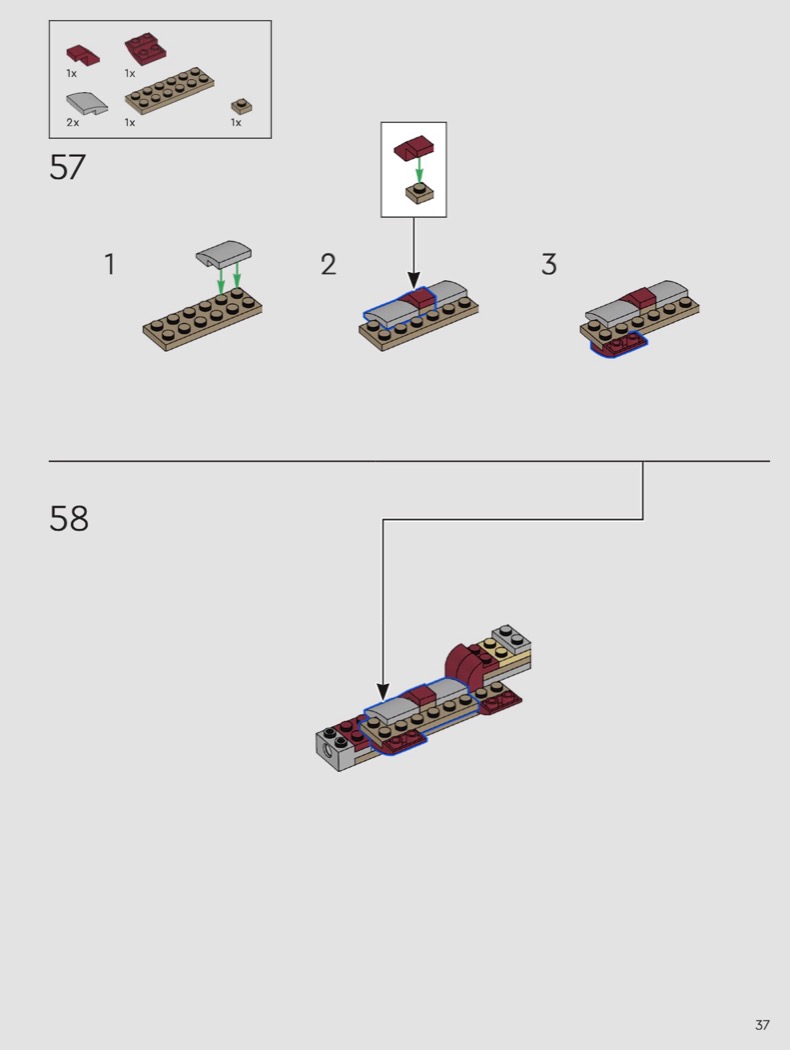 1x
1x
2x
1x
1x

57

1

2

3

58

37