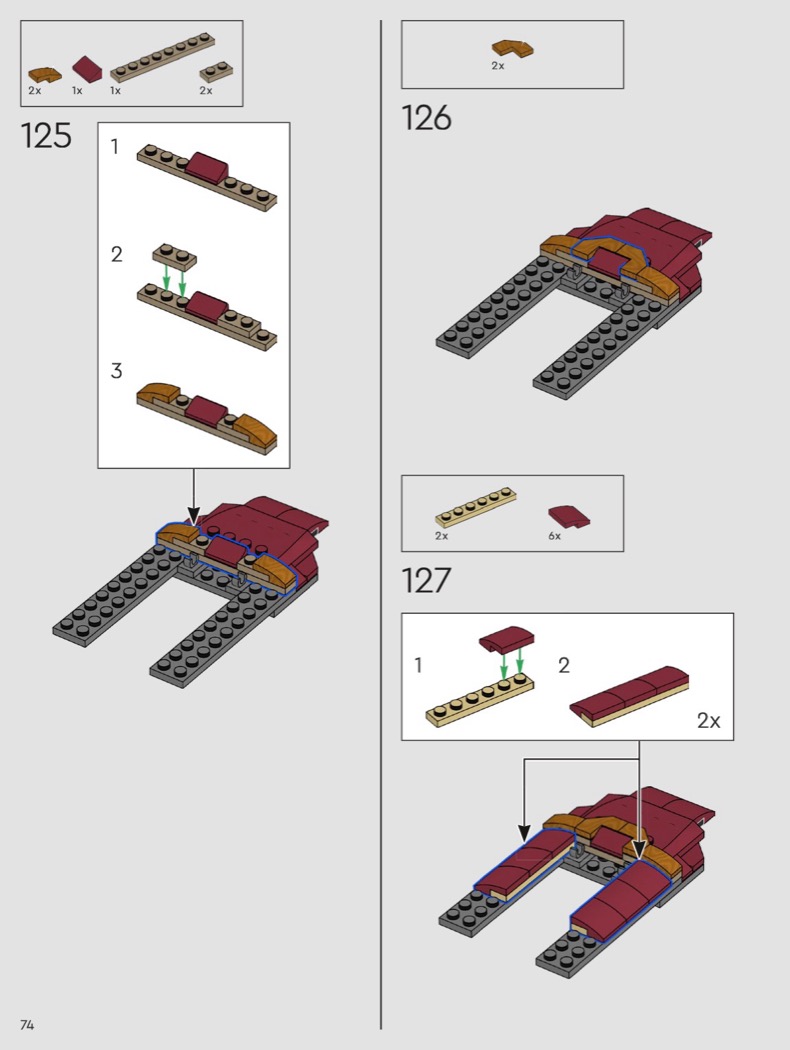 2x 1x 1x 2x

125

1

2

3

2x

126

2x 6x

127

1 2

2x

74