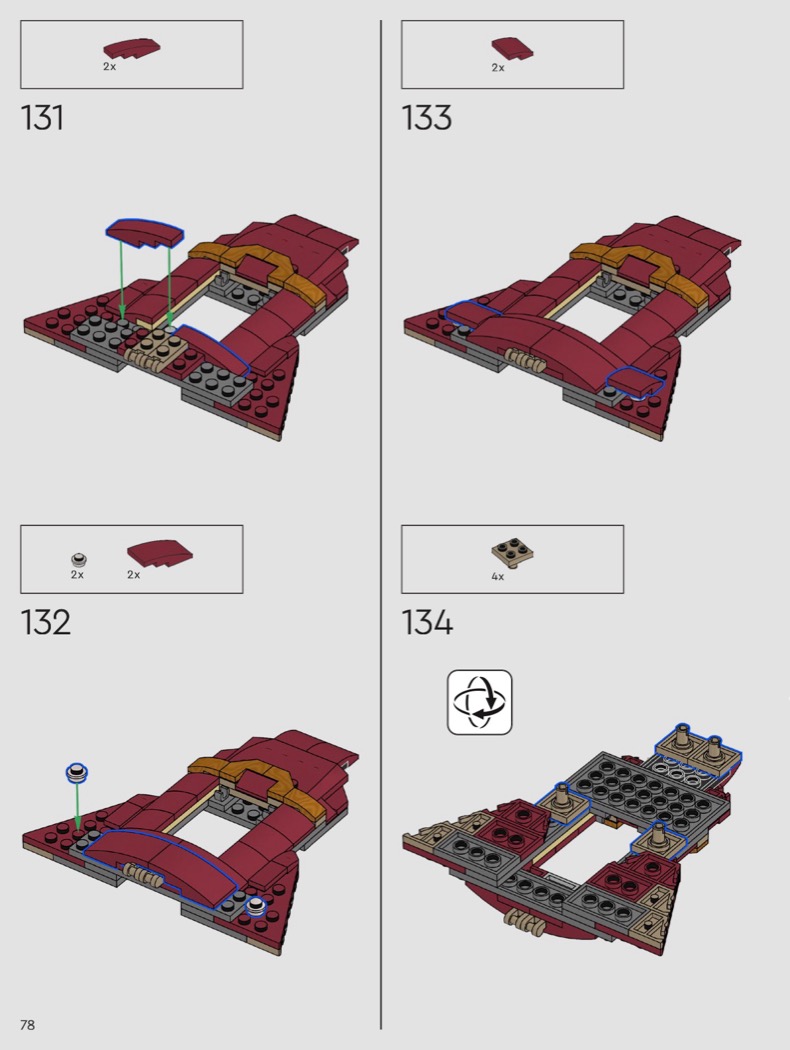 2x

131

2x 2x

132

2x

133

4x

134

78