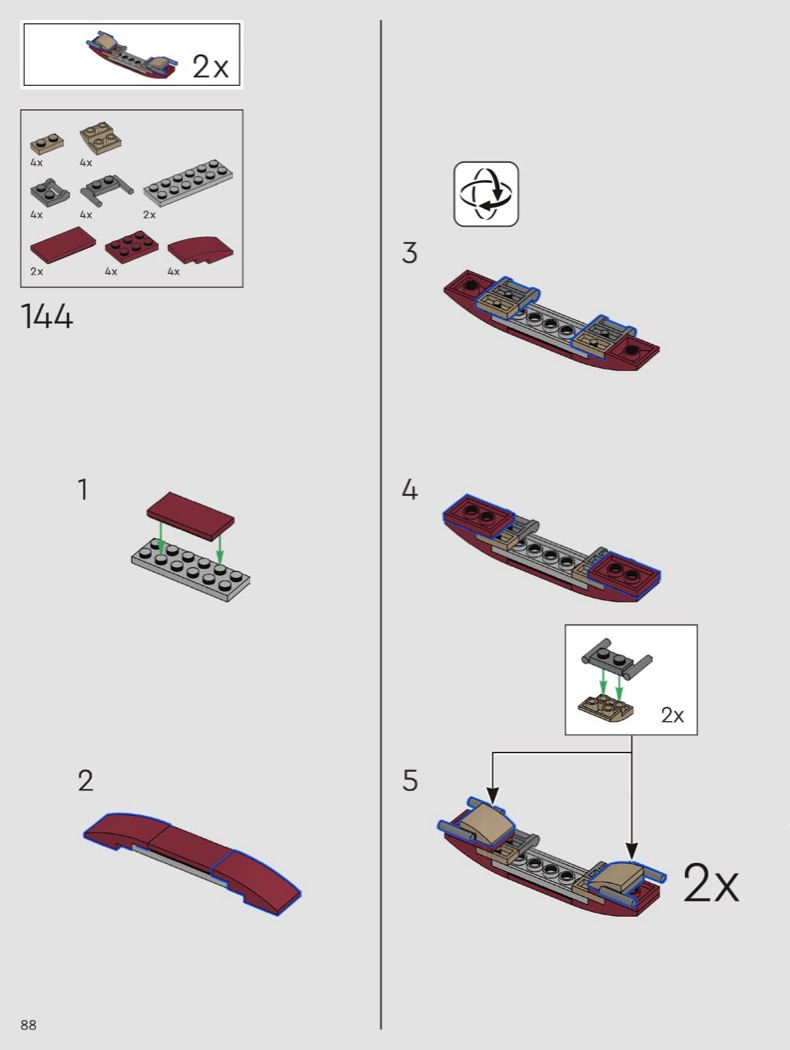 2x

4x 4x
4x 4x 2x
2x 4x 4x

144

1

2

3

4

2x

5

2x

88