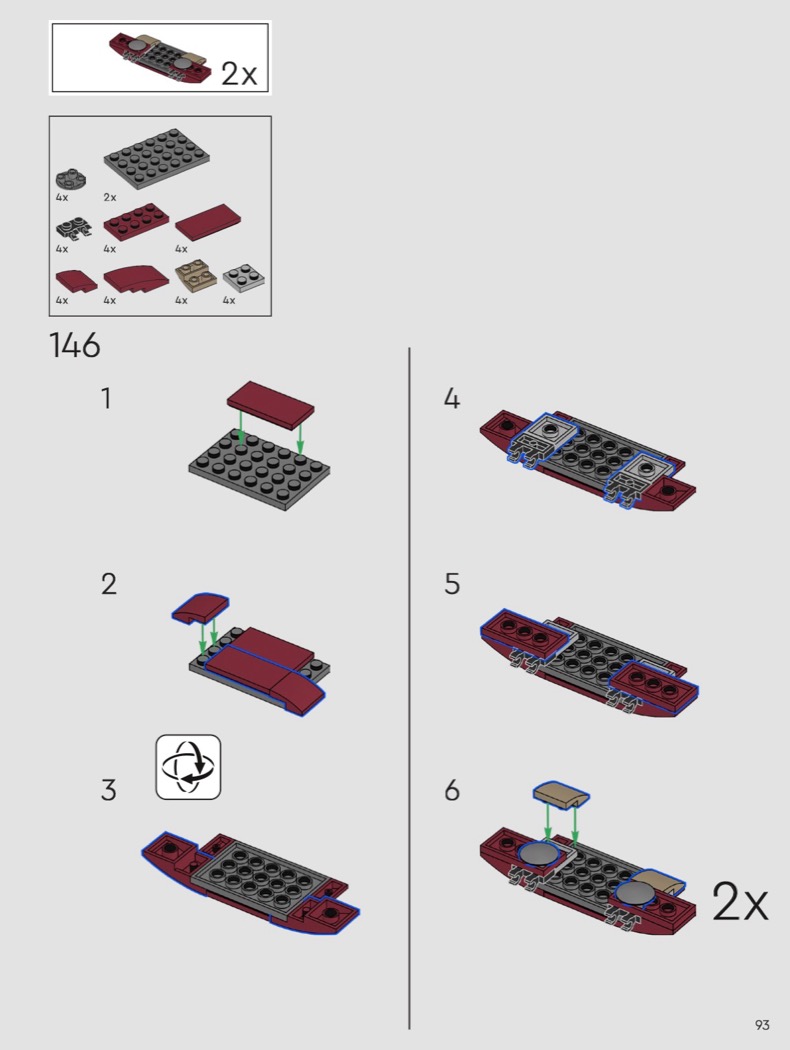 2x

4x
2x
4x
4x
4x
4x
4x
4x
4x

146

1

2

3

4

5

6

2x

93