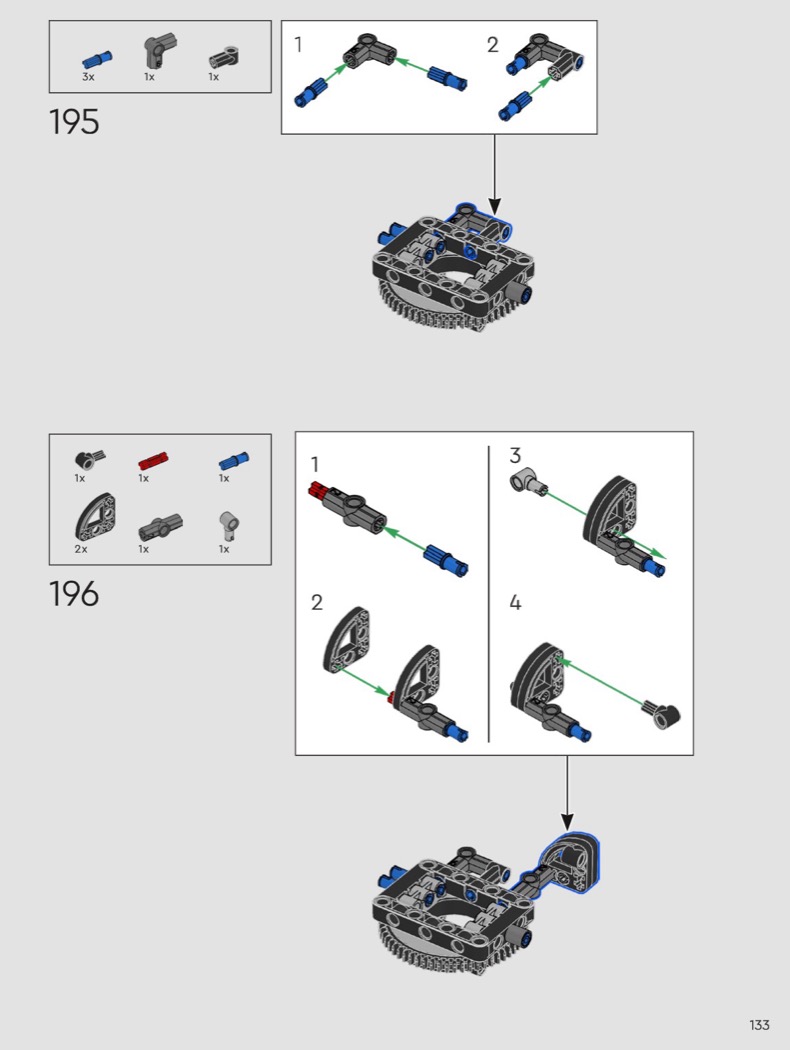 3x
1x
1x

195

1

2

1x
1x
1x
2x
1x
1x

196

1

2

3

4

133