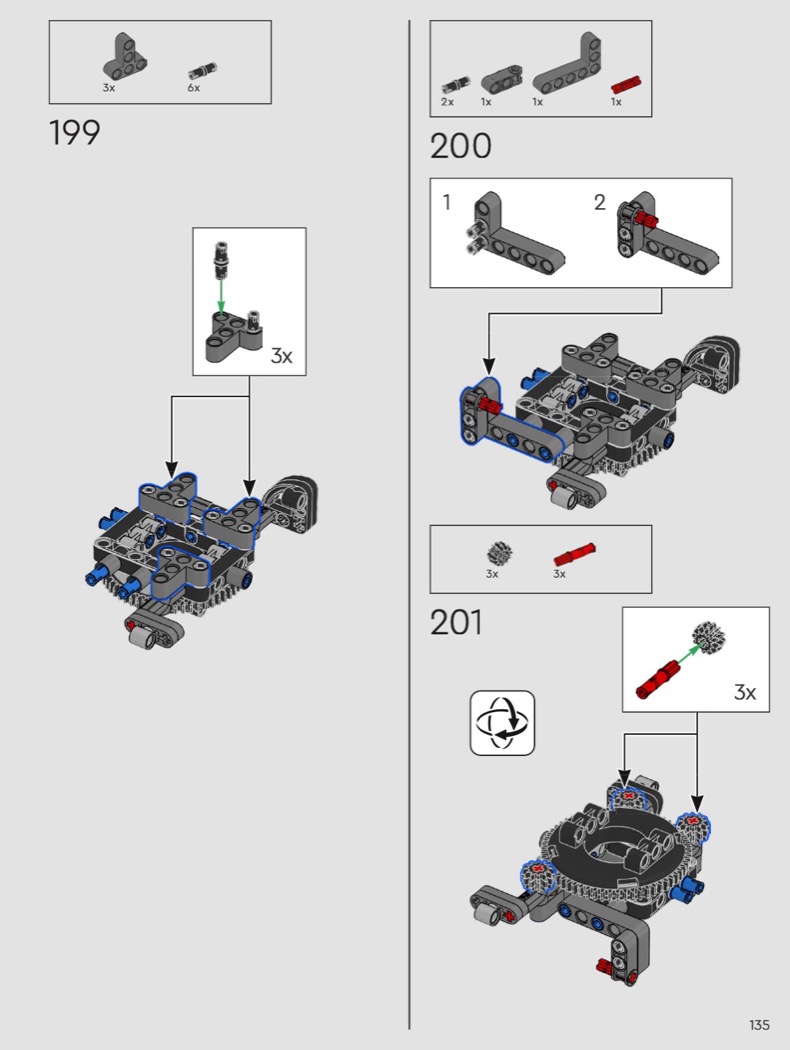 3x 6x

199

3x

2x 1x 1x 1x

200

1

2

3x 3x

201

3x

135