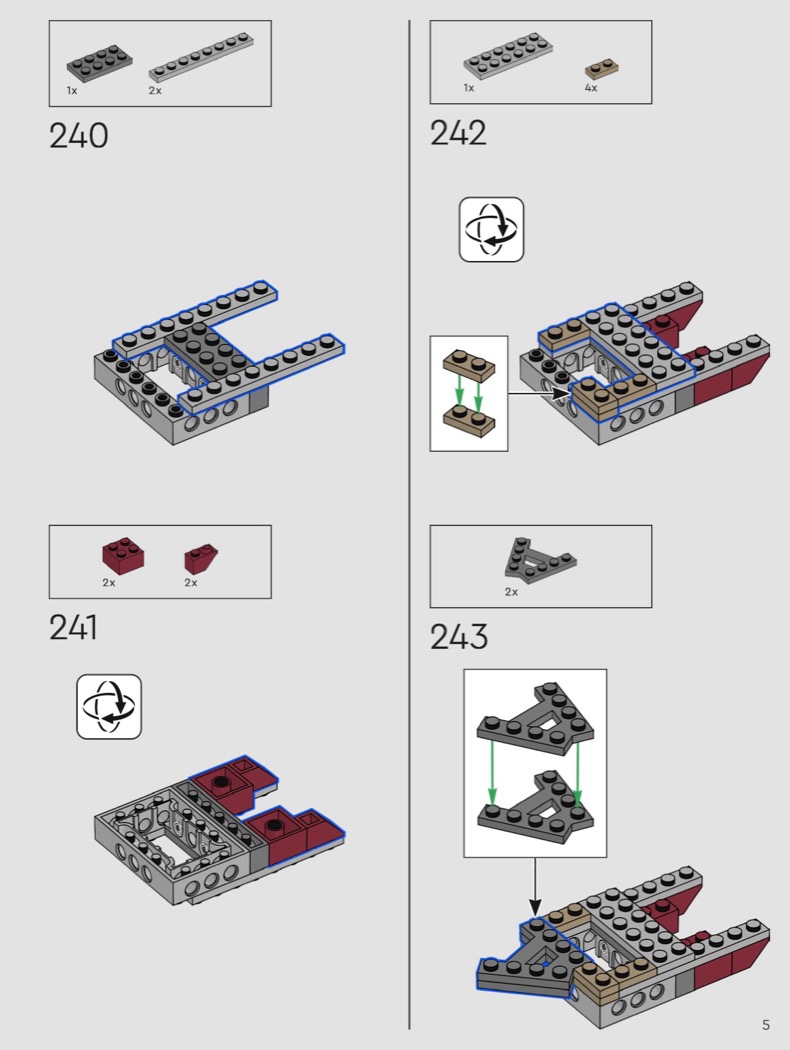 1x 2x

240

2x 2x

241

1x 4x

242

2x

243

5