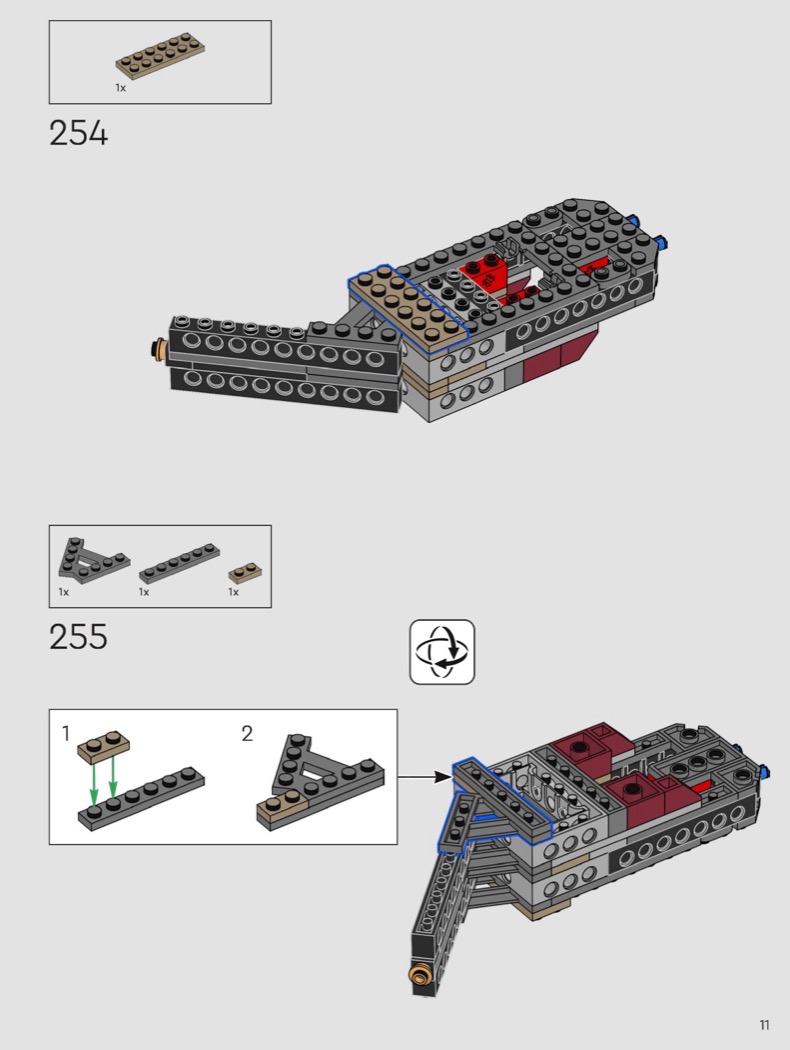 1x

254

1x 1x 1x

255

1

2

11