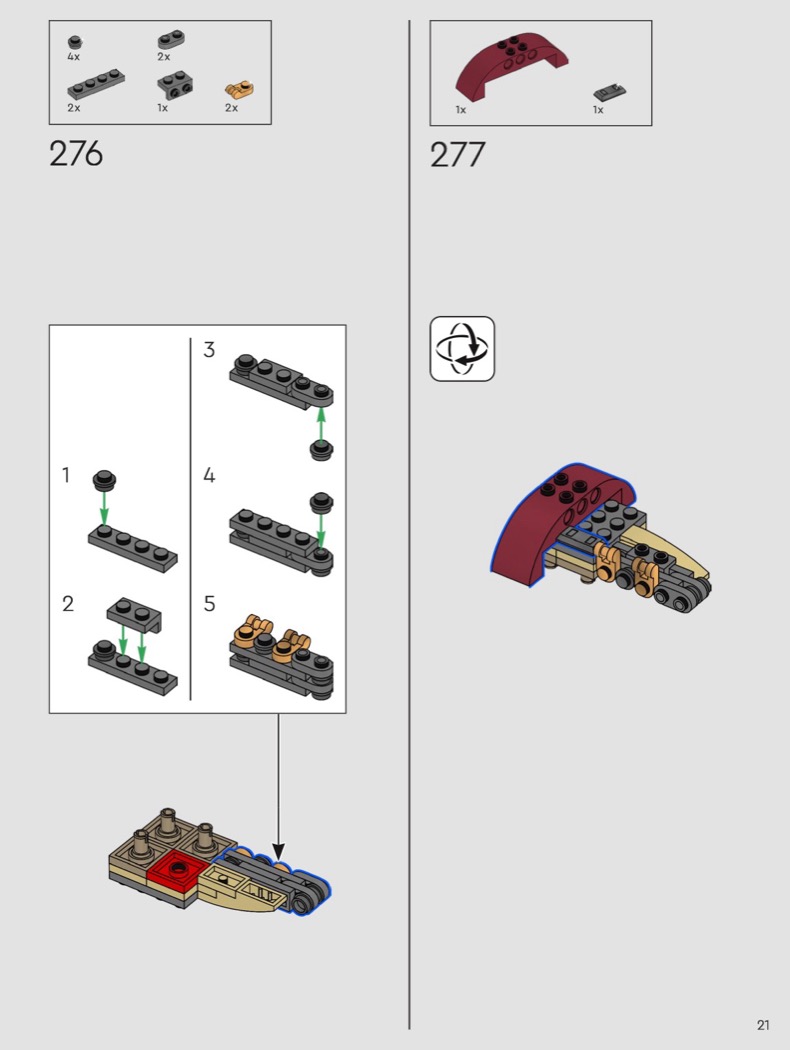 4x
2x
2x
1x
2x

276

1
2
3
4
5

1x
1x

277

21