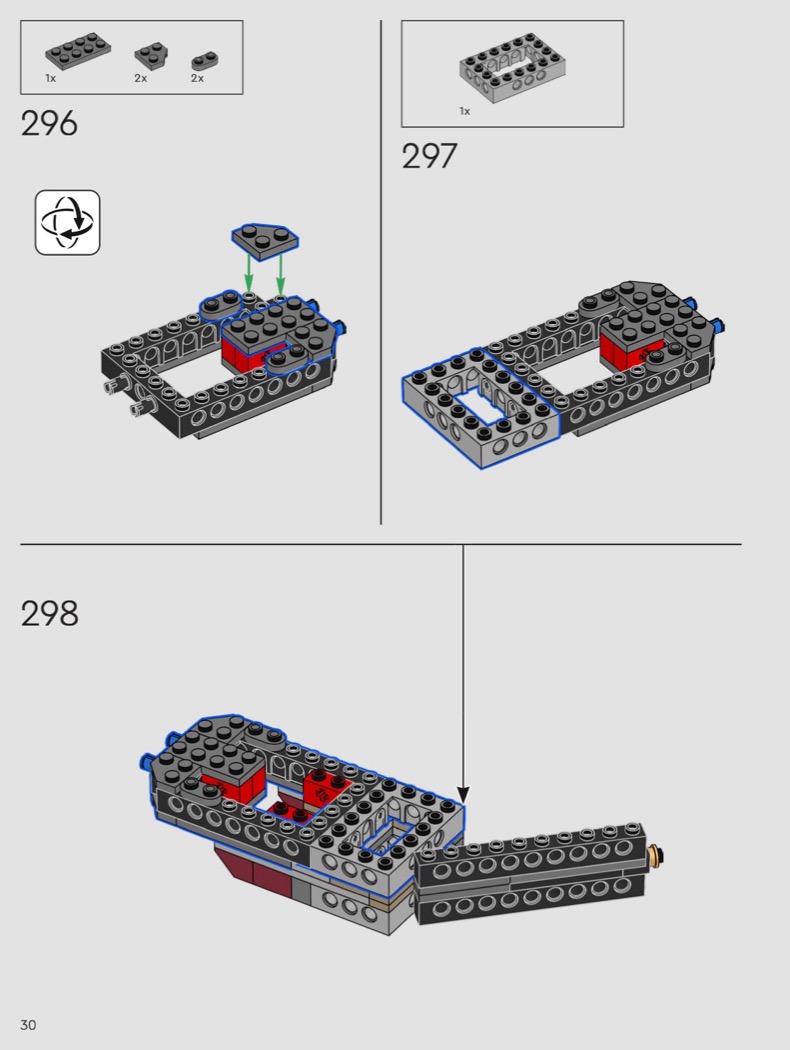 1x 2x 2x

296

1x

297

298

30