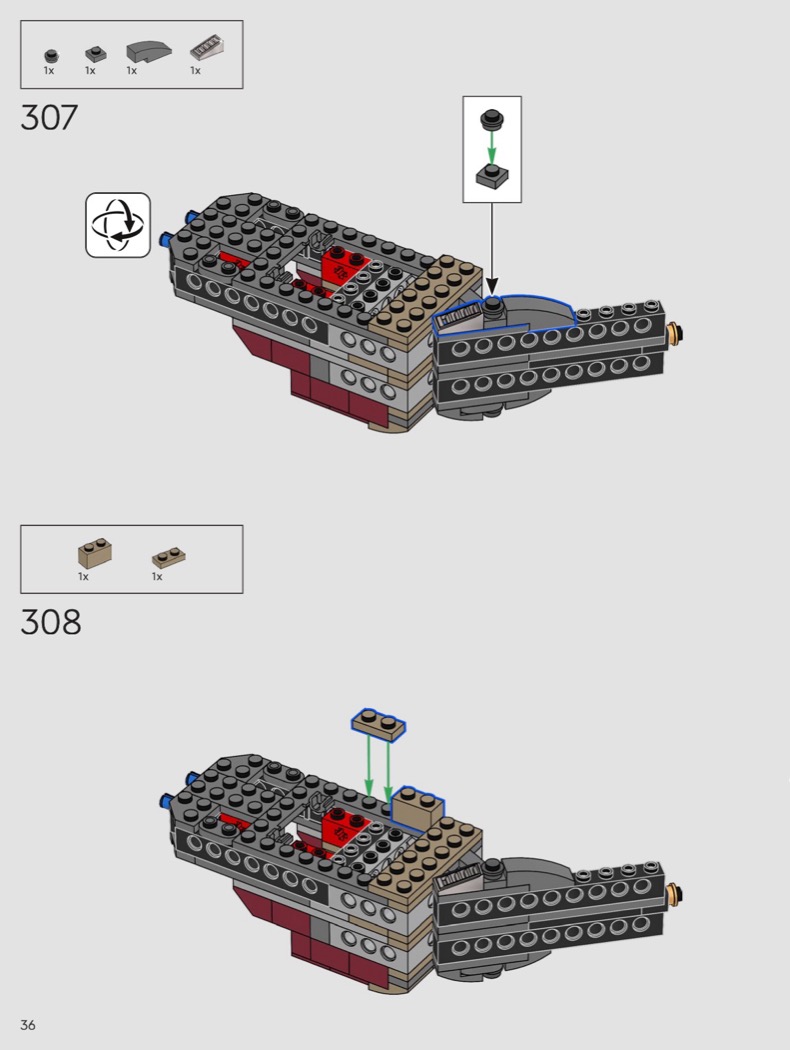 1x 1x 1x 1x

307

1x 1x

308

36