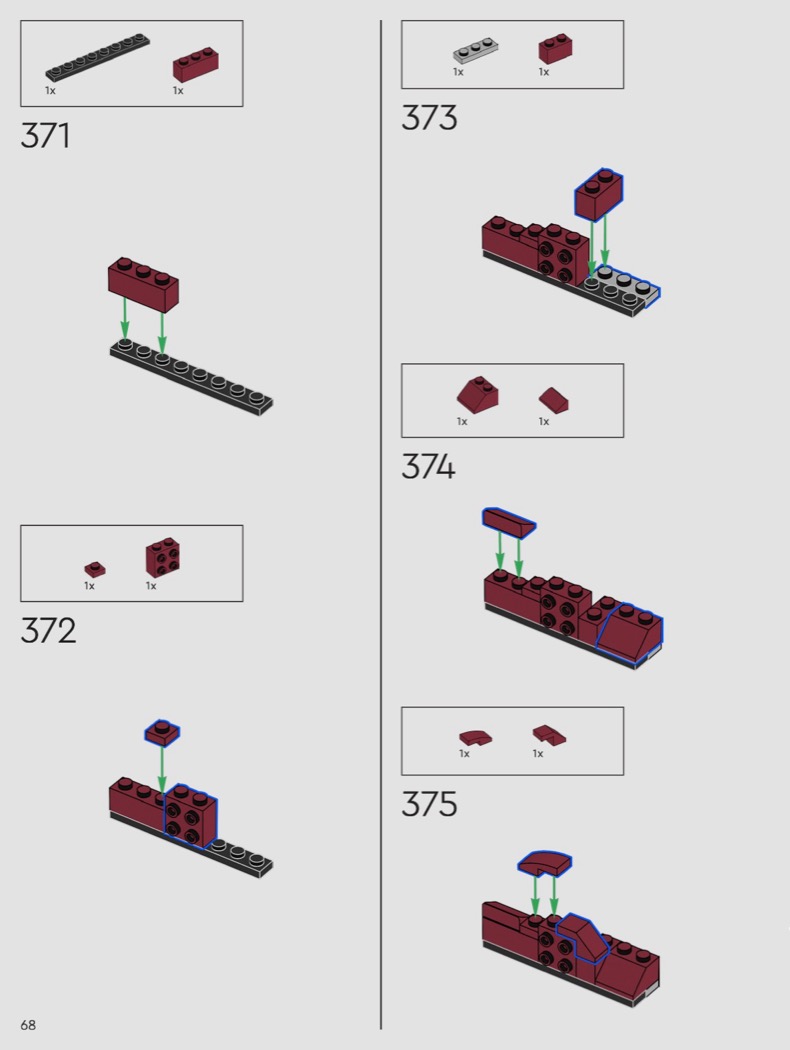 1x 1x

371

1x 1x

372

1x 1x

373

1x 1x

374

1x 1x

375

68