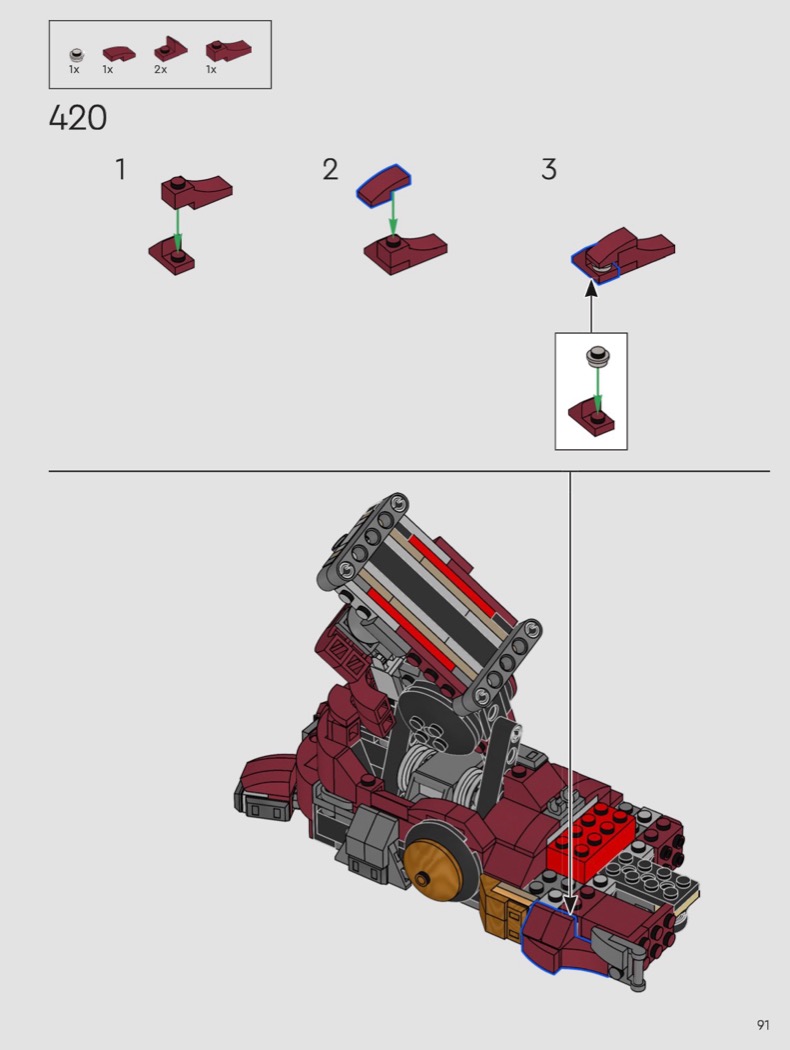 1x 1x 2x 1x

420

1

2

3

91